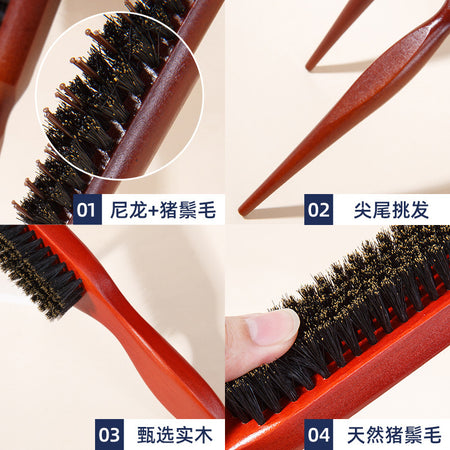 01 尼龙+猪鬃毛

02 尖尾挑发

03 甄选实木

04 天然猪鬃毛