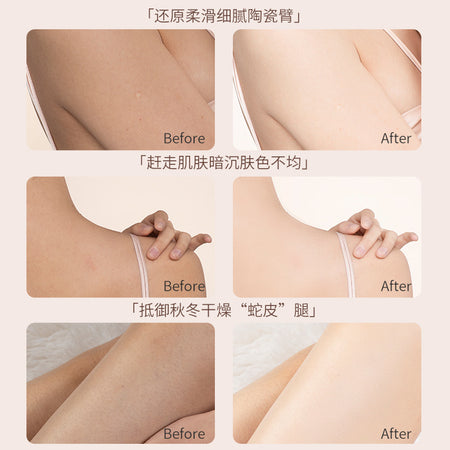 「还原柔滑细腻陶瓷臂」

Before

After

「赶走肌肤暗沉肤色不均」

Before

After

「抵御秋冬干燥“蛇皮”腿」

Before

After